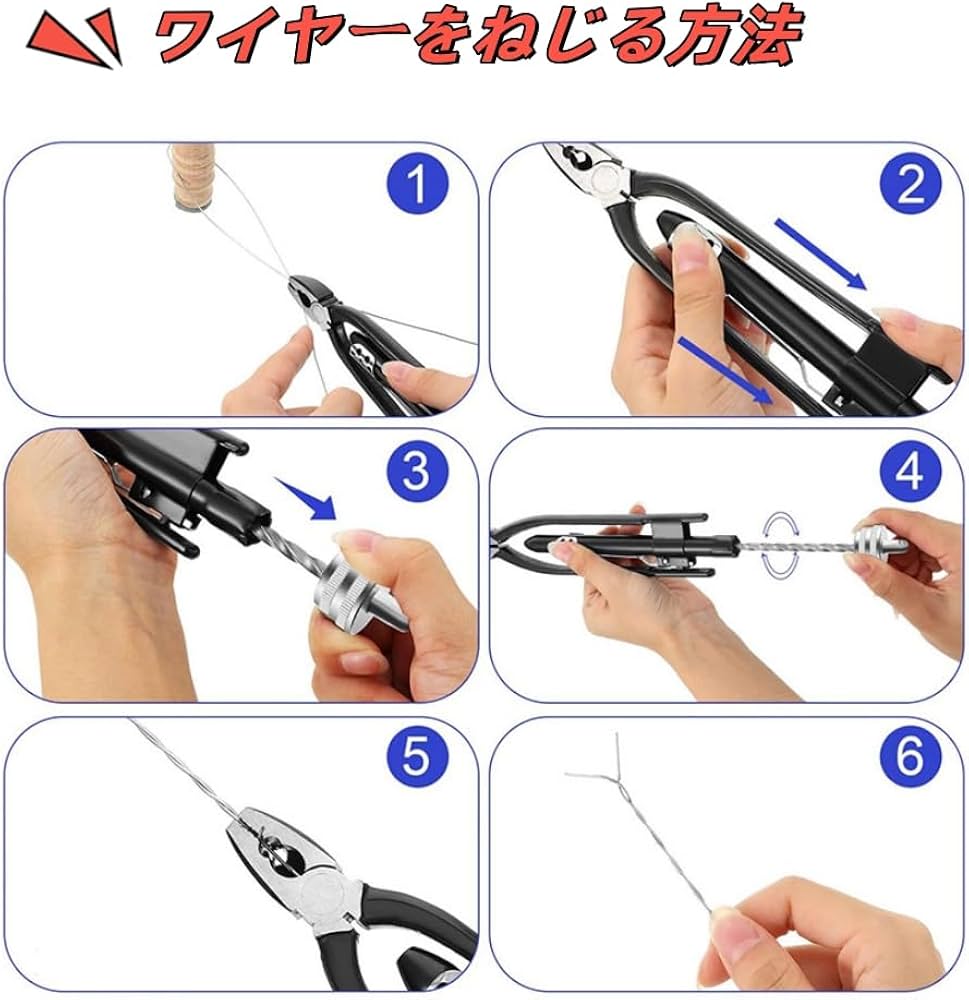 ワイヤーをねじる方法

1

2

3

4

5

6